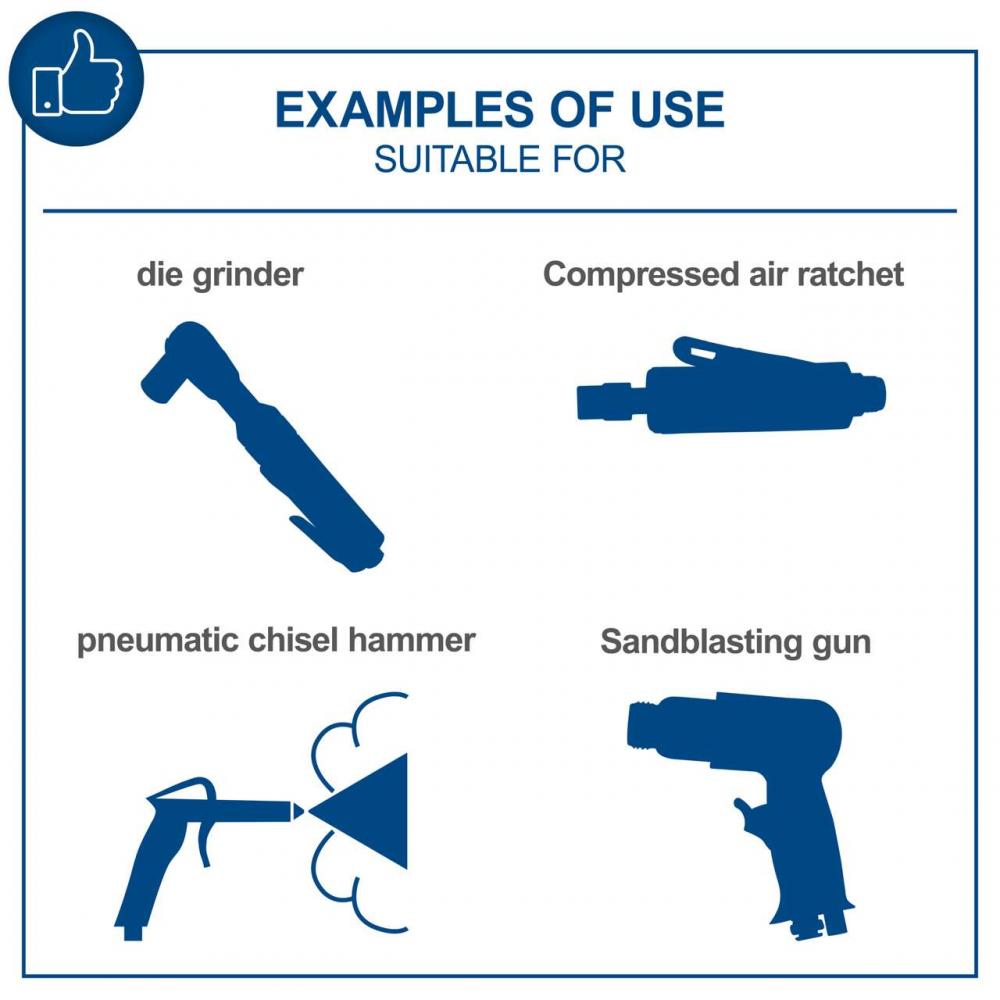 EXAMPLES OF USE
SUITABLE FOR

die grinder

Compressed air ratchet

pneumatic chisel hammer

Sandblasting gun